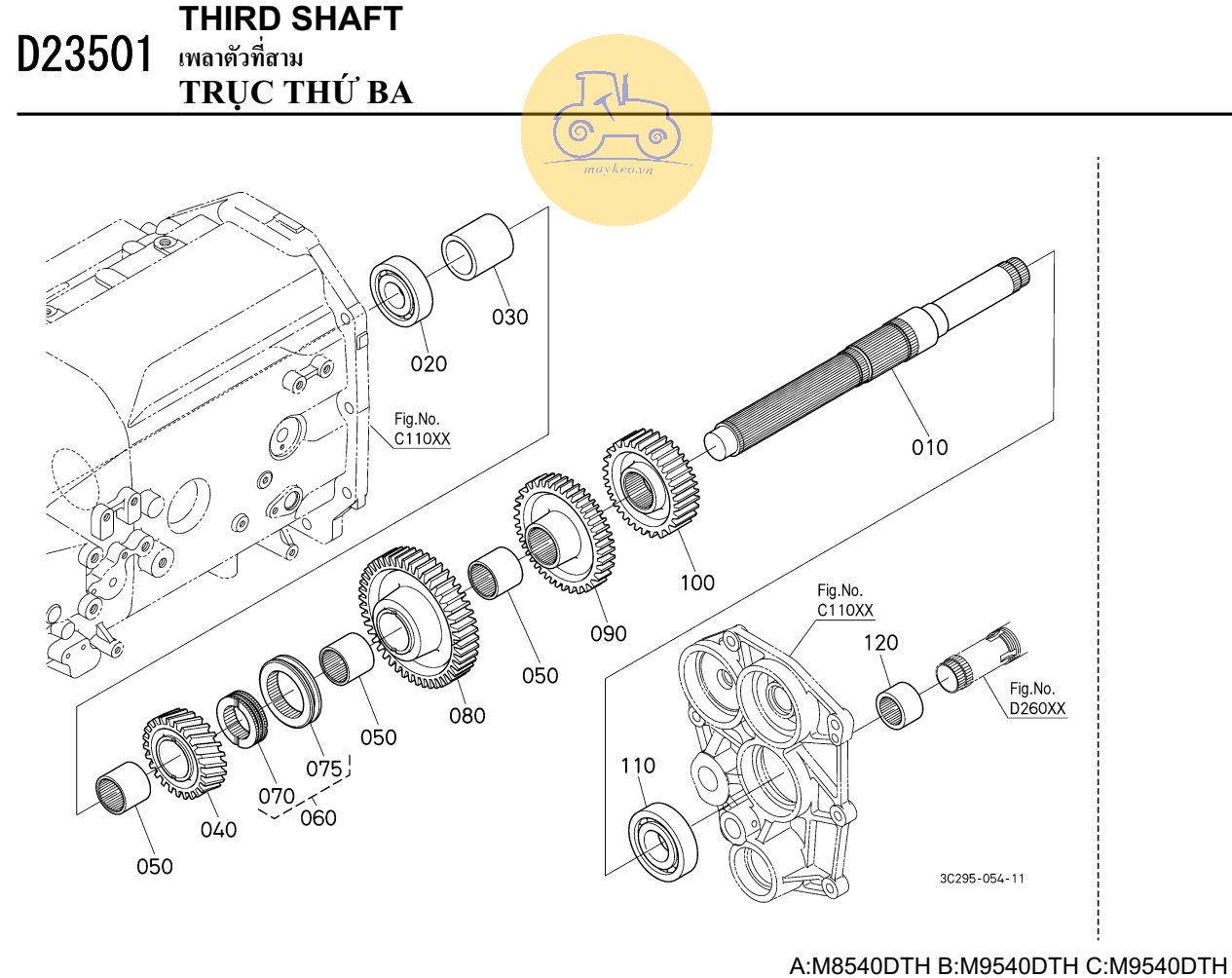 D23501 THIRD SHAFT
เพลาตัวที่สาม
TRỤC THỨ BA

maykeo.vn

030
020
Fig.No.
C110XX
010
100
090
050
080
050
075
070
060
040
050
Fig.No.
C110XX
120
Fig.No.
D260XX
110
3C295-054-11

A:M8540DTH B:M9540DTH C:M9540DTH